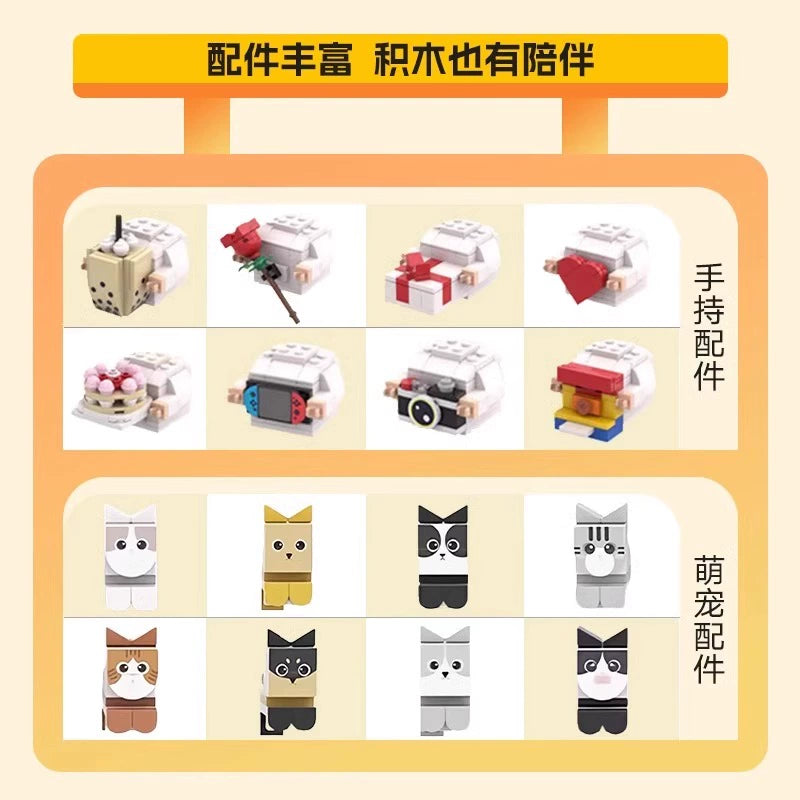 配件丰富 积木也有陪伴

手持配件

萌宠配件